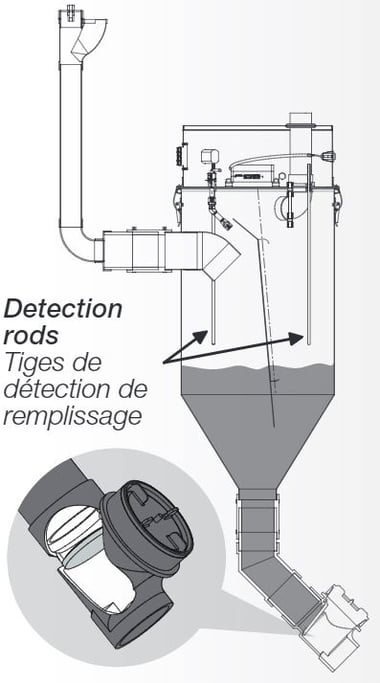 Detection rods
Tiges de détection de remplissage